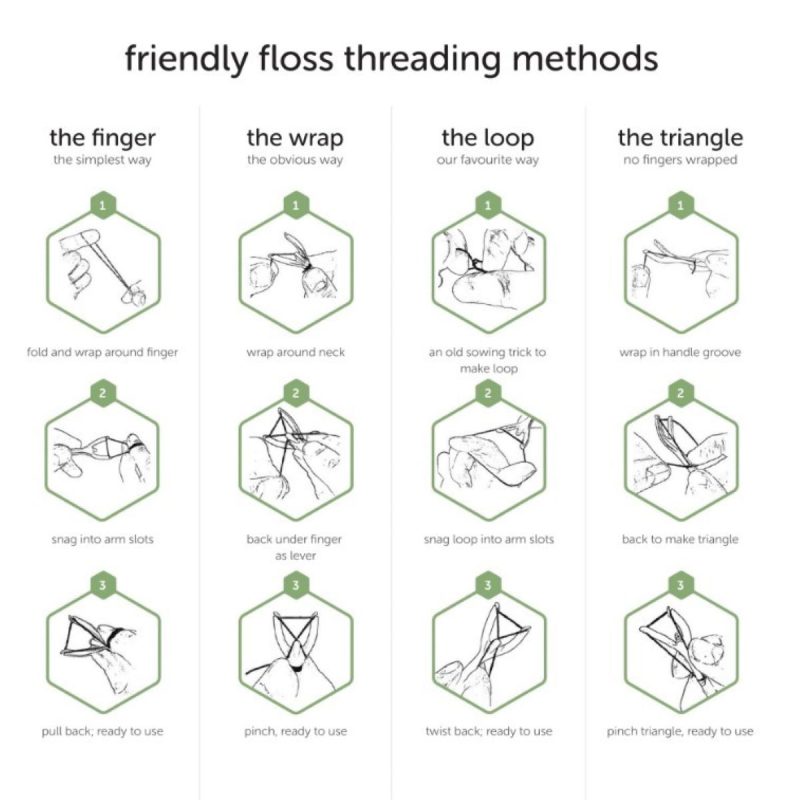 friendly floss threading methods

the finger
the simplest way

1

fold and wrap around finger

2

snag into arm slots

3

pull back; ready to use

the wrap
the obvious way

1

wrap around neck

2

back under finger as lever

3

pinch, ready to use

the loop
our favourite way

1

an old sowing trick to make loop

2

snag loop into arm slots

3

twist back; ready to use

the triangle
no fingers wrapped

1

wrap in handle groove

2

back to make triangle

3

pinch triangle, ready to use