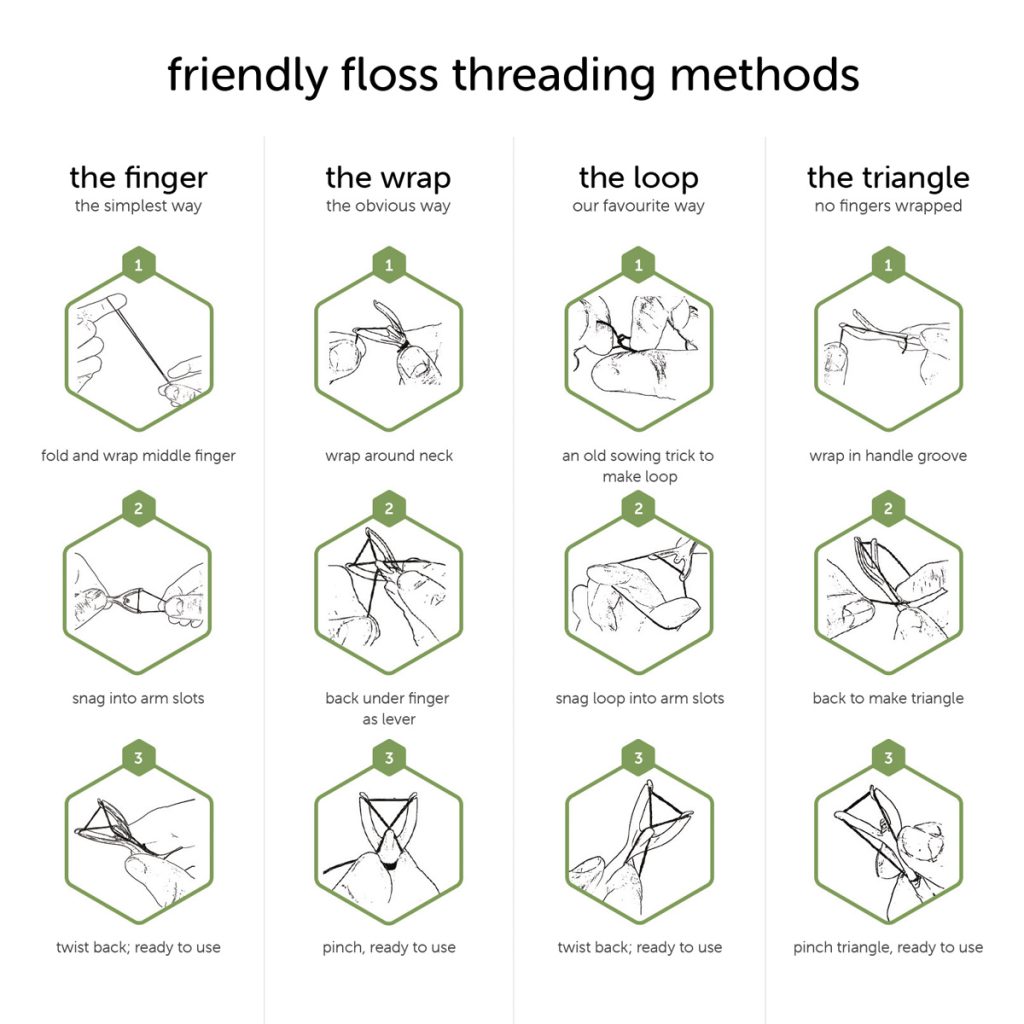 friendly floss threading methods

the finger
the simplest way

1

fold and wrap middle finger

2

snag into arm slots

3

twist back; ready to use

the wrap
the obvious way

1

wrap around neck

2

back under finger as lever

3

pinch, ready to use

the loop
our favourite way

1

an old sowing trick to make loop

2

snag loop into arm slots

3

twist back; ready to use

the triangle
no fingers wrapped

1

wrap in handle groove

2

back to make triangle

3

pinch triangle, ready to use