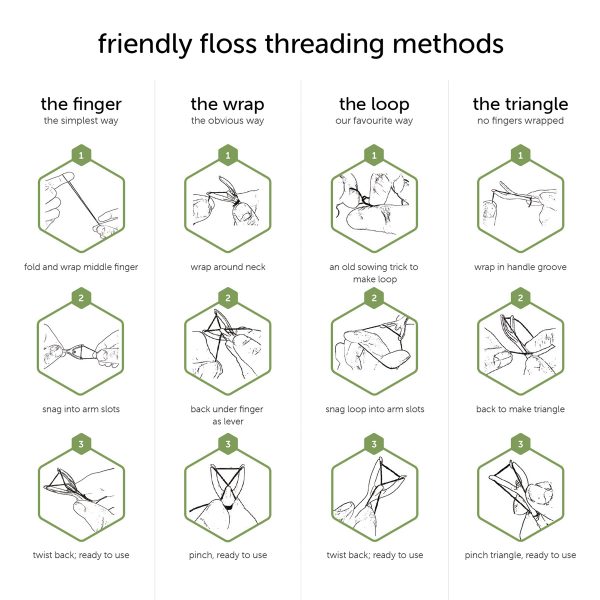 friendly floss threading methods

the finger
the simplest way

1

fold and wrap middle finger

2

snag into arm slots

3

twist back; ready to use

the wrap
the obvious way

1

wrap around neck

2

back under finger as lever

3

pinch, ready to use

the loop
our favourite way

1

an old sowing trick to make loop

2

snag loop into arm slots

3

twist back; ready to use

the triangle
no fingers wrapped

1

wrap in handle groove

2

back to make triangle

3

pinch triangle, ready to use