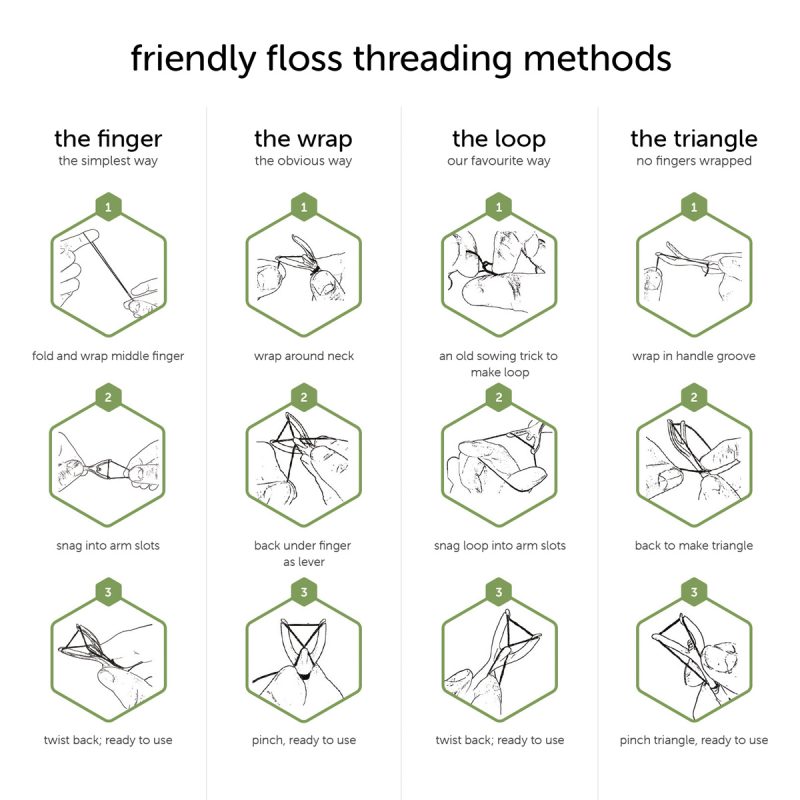 friendly floss threading methods

the finger
the simplest way

1

fold and wrap middle finger

2

snag into arm slots

3

twist back; ready to use

the wrap
the obvious way

1

wrap around neck

2

back under finger as lever

3

pinch, ready to use

the loop
our favourite way

1

an old sowing trick to make loop

2

snag loop into arm slots

3

twist back; ready to use

the triangle
no fingers wrapped

1

wrap in handle groove

2

back to make triangle

3

pinch triangle, ready to use