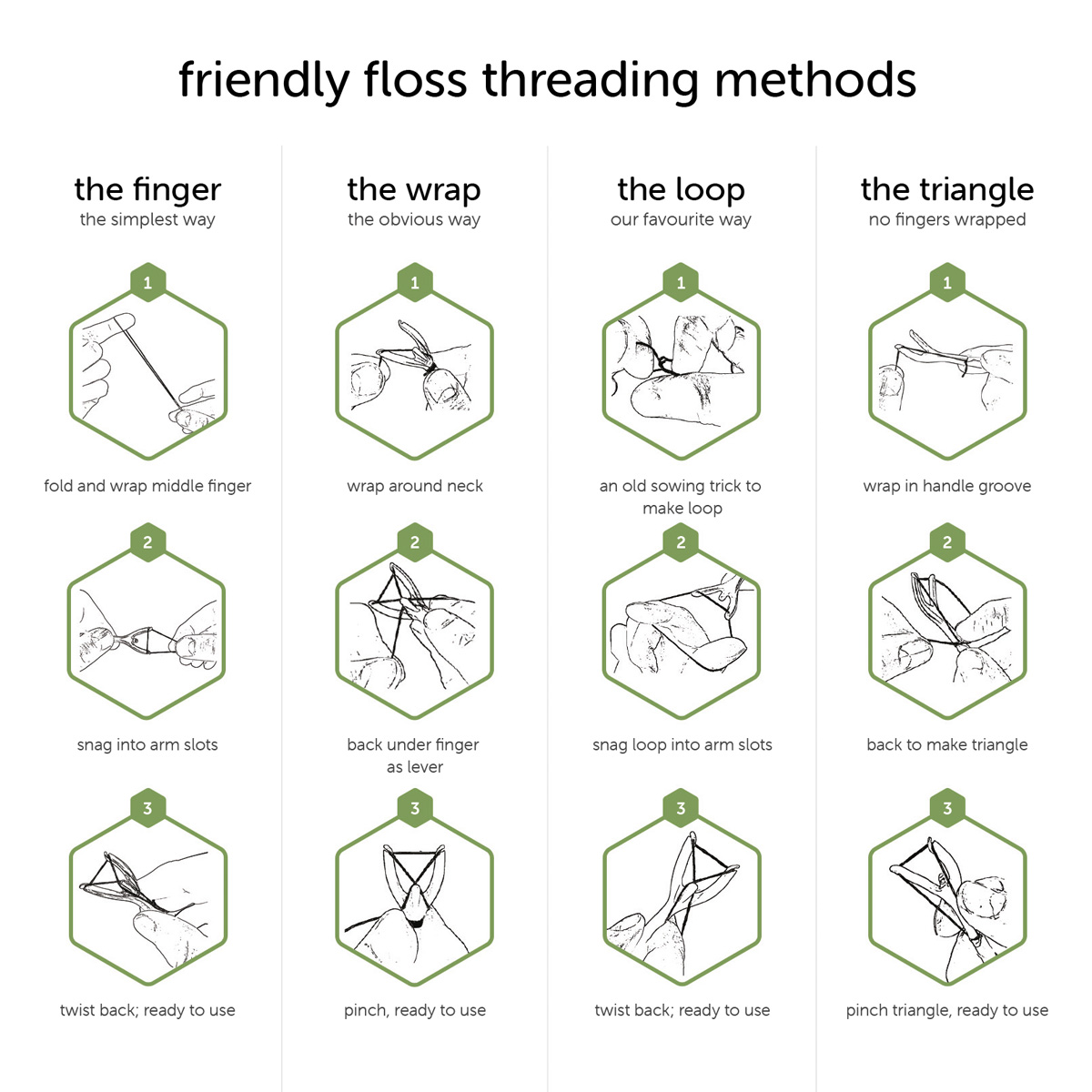 friendly floss threading methods

the finger
the simplest way

1

fold and wrap middle finger

2

snag into arm slots

3

twist back; ready to use

the wrap
the obvious way

1

wrap around neck

2

back under finger as lever

3

pinch, ready to use

the loop
our favourite way

1

an old sowing trick to make loop

2

snag loop into arm slots

3

twist back; ready to use

the triangle
no fingers wrapped

1

wrap in handle groove

2

back to make triangle

3

pinch triangle, ready to use